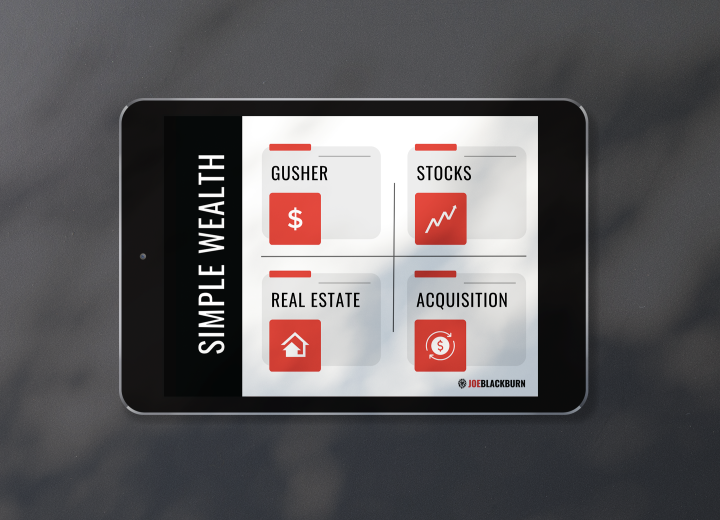 SIMPLE WEALTH

GUSHER

$

STOCKS

REAL ESTATE

ACQUISITION

$

JOEBLACKBURN